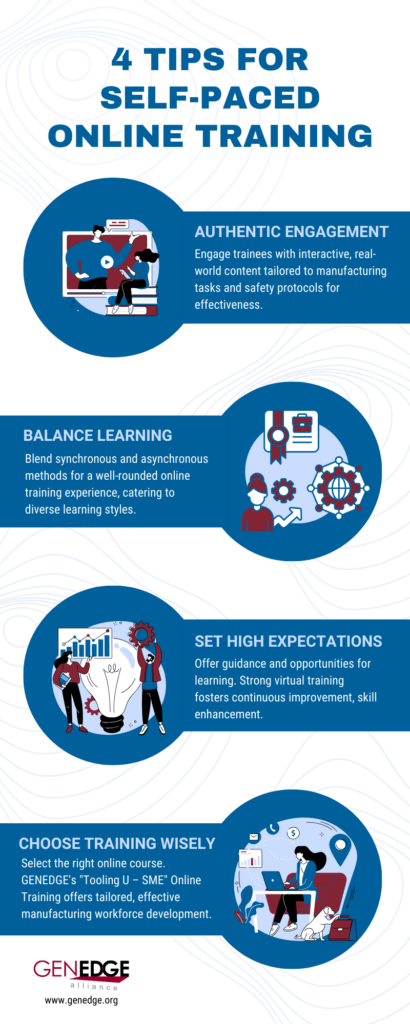 4 TIPS FOR SELF-PACED ONLINE TRAINING

AUTHENTIC ENGAGEMENT
Engage trainees with interactive, real-world content tailored to manufacturing tasks and safety protocols for effectiveness.

BALANCE LEARNING
Blend synchronous and asynchronous methods for a well-rounded online training experience, catering to diverse learning styles.

SET HIGH EXPECTATIONS
Offer guidance and opportunities for learning. Strong virtual training fosters continuous improvement, skill enhancement.

CHOOSE TRAINING WISELY
Select the right online course. GENEDGE's "Tooling U – SME" Online Training offers tailored, effective manufacturing workforce development.

GENEDGE
alliance
www.genedge.org