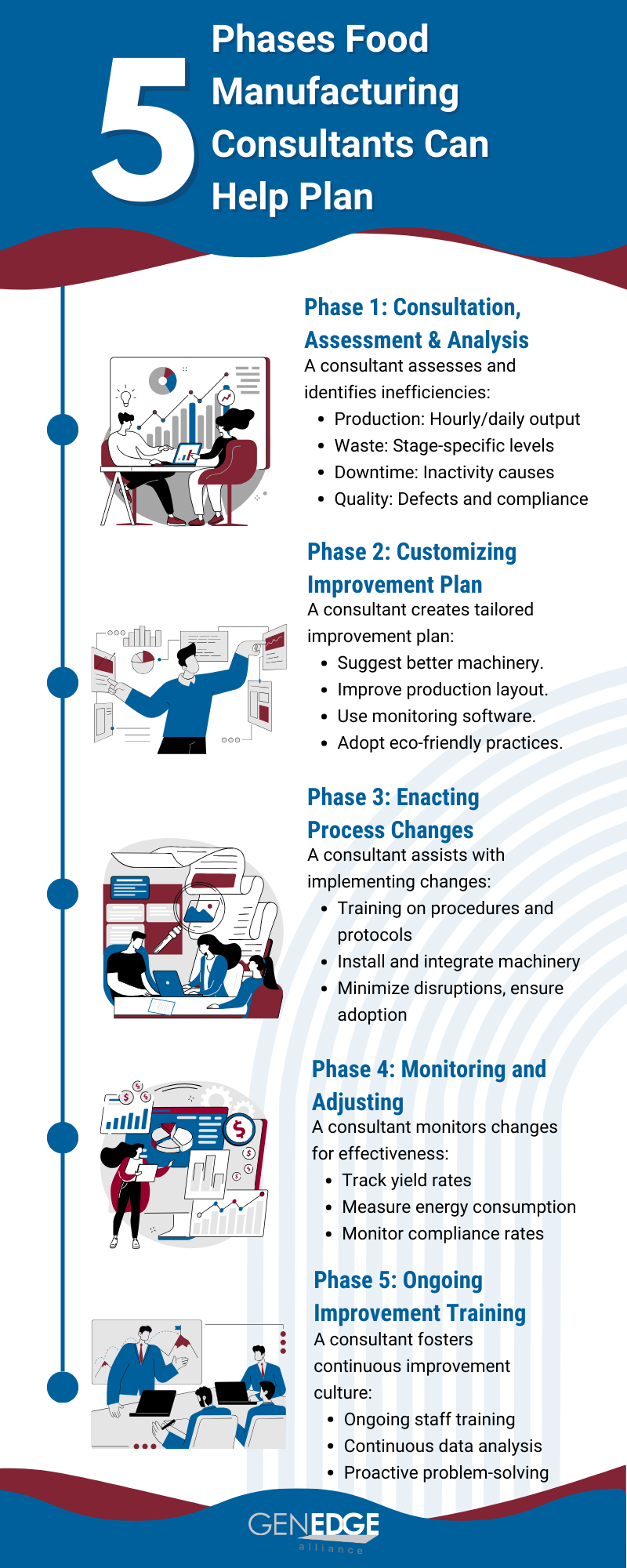 5 Phases Food Manufacturing Consultants Can Help Plan

Phase 1: Consultation, Assessment & Analysis

A consultant assesses and identifies inefficiencies:

- Production: Hourly/daily output
- Waste: Stage-specific levels
- Downtime: Inactivity causes
- Quality: Defects and compliance

Phase 2: Customizing Improvement Plan

A consultant creates tailored improvement plan:

- Suggest better machinery.
- Improve production layout.
- Use monitoring software.
- Adopt eco-friendly practices.

Phase 3: Enacting Process Changes

A consultant assists with implementing changes:

- Training on procedures and protocols
- Install and integrate machinery
- Minimize disruptions, ensure adoption

Phase 4: Monitoring and Adjusting

A consultant monitors changes for effectiveness:

- Track yield rates
- Measure energy consumption
- Monitor compliance rates

Phase 5: Ongoing Improvement Training

A consultant fosters continuous improvement culture:

- Ongoing staff training
- Continuous data analysis
- Proactive problem-solving

GENEDGE alliance