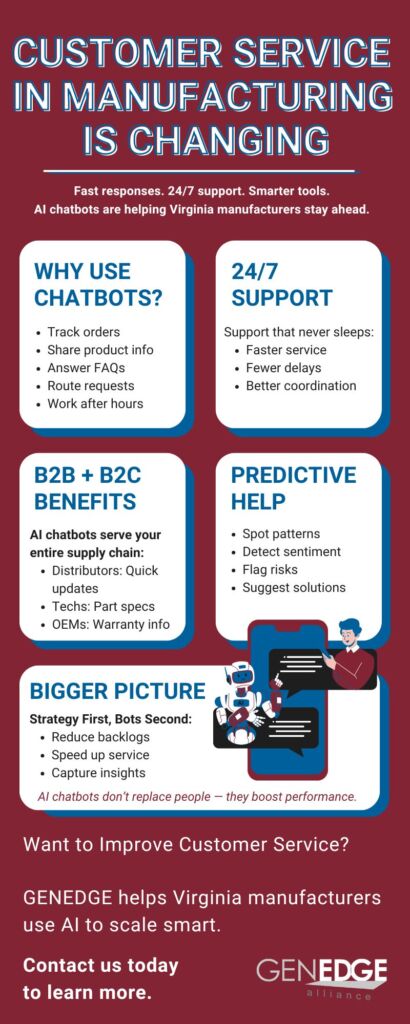 CUSTOMER SERVICE IN MANUFACTURING IS CHANGING

Fast responses. 24/7 support. Smarter tools.
AI chatbots are helping Virginia manufacturers stay ahead.

WHY USE CHATBOTS?

- Track orders
- Share product info
- Answer FAQs
- Route requests
- Work after hours

24/7 SUPPORT

Support that never sleeps:
- Faster service
- Fewer delays
- Better coordination

B2B + B2C BENEFITS

AI chatbots serve your entire supply chain:
- Distributors: Quick updates
- Techs: Part specs
- OEMs: Warranty info

PREDICTIVE HELP

- Spot patterns
- Detect sentiment
- Flag risks
- Suggest solutions

BIGGER PICTURE

Strategy First, Bots Second:
- Reduce backlogs
- Speed up service
- Capture insights

AI chatbots don't replace people — they boost performance.

Want to Improve Customer Service?

GENEDGE helps Virginia manufacturers use AI to scale smart.

Contact us today to learn more.

GENEDGE alliance