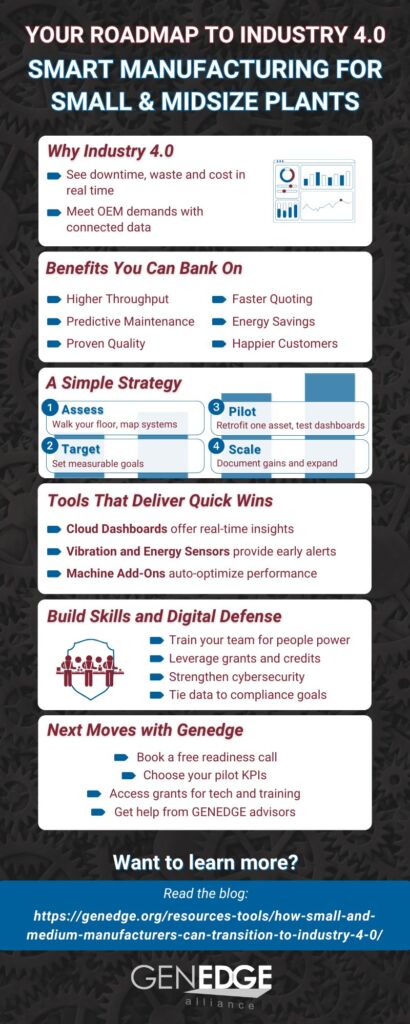 YOUR ROADMAP TO INDUSTRY 4.0
SMART MANUFACTURING FOR SMALL & MIDSIZE PLANTS

Why Industry 4.0
See downtime, waste and cost in real time
Meet OEM demands with connected data

Benefits You Can Bank On
Higher Throughput
Predictive Maintenance
Proven Quality
Faster Quoting
Energy Savings
Happier Customers

A Simple Strategy
1 Assess
Walk your floor, map systems
2 Target
Set measurable goals
3 Pilot
Retrofit one asset, test dashboards
4 Scale
Document gains and expand

Tools That Deliver Quick Wins
Cloud Dashboards offer real-time insights
Vibration and Energy Sensors provide early alerts
Machine Add-Ons auto-optimize performance

Build Skills and Digital Defense
Train your team for people power
Leverage grants and credits
Strengthen cybersecurity
Tie data to compliance goals

Next Moves with Genedge
Book a free readiness call
Choose your pilot KPIs
Access grants for tech and training
Get help from GENEDGE advisors

Want to learn more?
Read the blog:
https://genedge.org/resources-tools/how-small-and-medium-manufacturers-can-transition-to-industry-4-0/

GENEDGE alliance