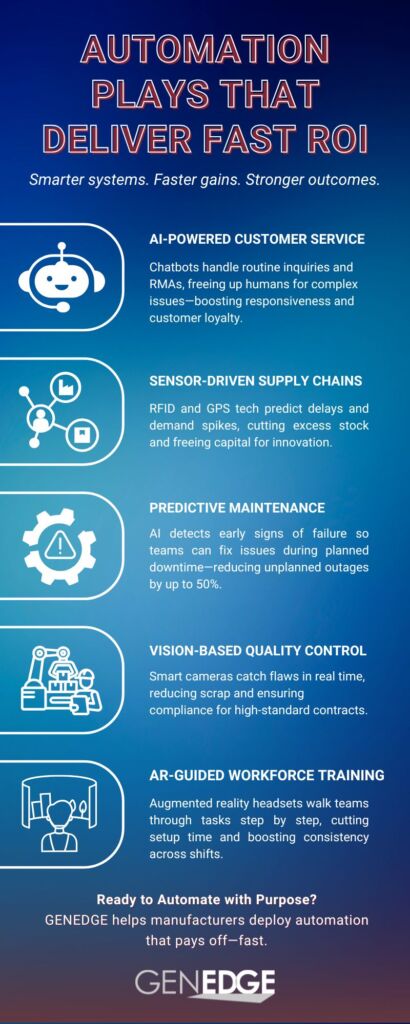 AUTOMATION PLAYS THAT DELIVER FAST ROI

Smarter systems. Faster gains. Stronger outcomes.

AI-POWERED CUSTOMER SERVICE

Chatbots handle routine inquiries and RMAs, freeing up humans for complex issues—boosting responsiveness and customer loyalty.

SENSOR-DRIVEN SUPPLY CHAINS

RFID and GPS tech predict delays and demand spikes, cutting excess stock and freeing capital for innovation.

PREDICTIVE MAINTENANCE

AI detects early signs of failure so teams can fix issues during planned downtime—reducing unplanned outages by up to 50%.

VISION-BASED QUALITY CONTROL

Smart cameras catch flaws in real time, reducing scrap and ensuring compliance for high-standard contracts.

AR-GUIDED WORKFORCE TRAINING

Augmented reality headsets walk teams through tasks step by step, cutting setup time and boosting consistency across shifts.

Ready to Automate with Purpose?
GENEDGE helps manufacturers deploy automation that pays off—fast.

GENEDGE